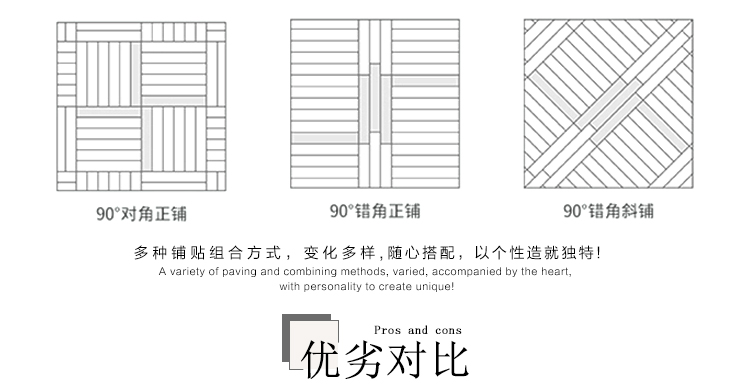 90°对角正铺

90°错角正铺

90°错角斜铺

多种铺贴组合方式，变化多样，随心搭配，以个性造就独特！

A variety of paving and combining methods, varied, accompanied by the heart, with personality to create unique!

Pros and cons

优劣对比